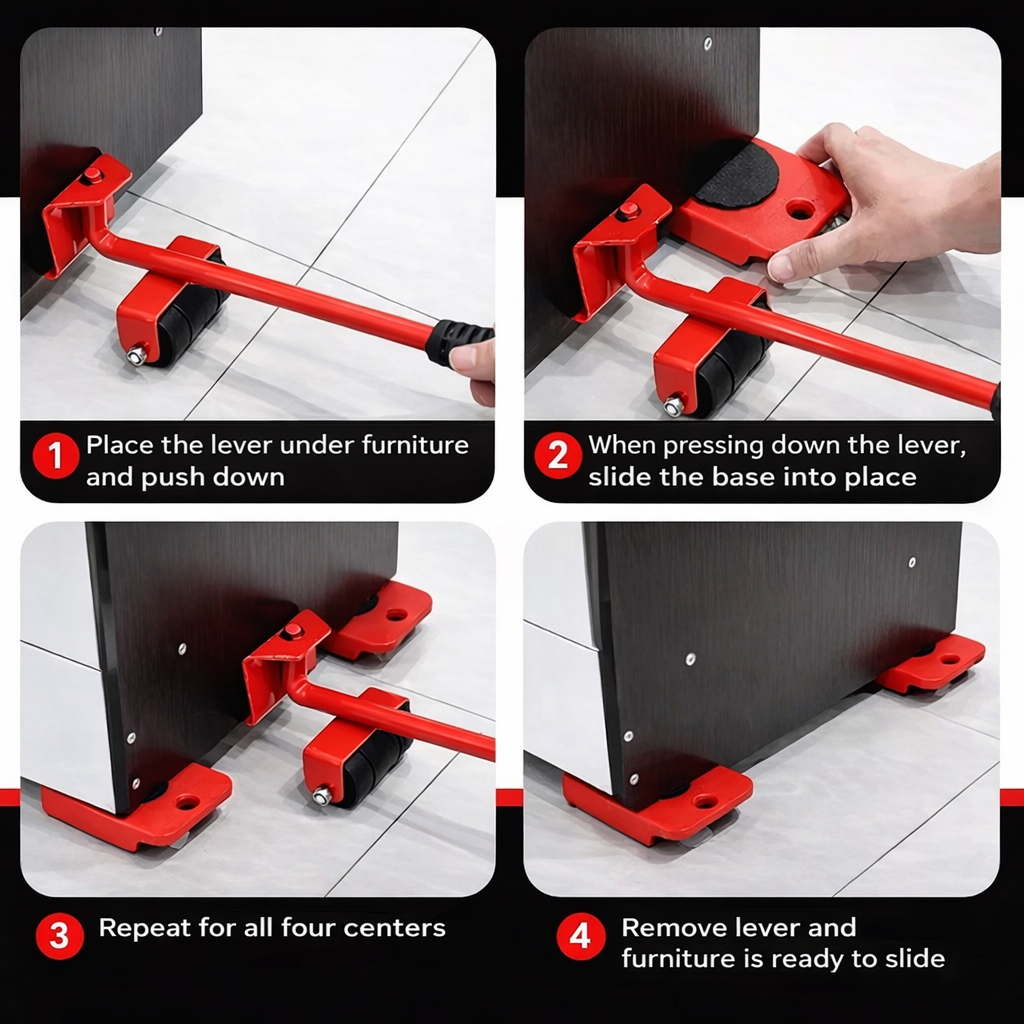 1 Place the lever under furniture and push down

2 When pressing down the lever, slide the base into place

3 Repeat for all four centers

4 Remove lever and furniture is ready to slide