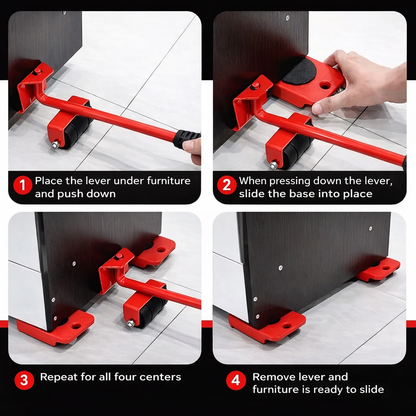 1 Place the lever under furniture and push down

2 When pressing down the lever, slide the base into place

3 Repeat for all four centers

4 Remove lever and furniture is ready to slide